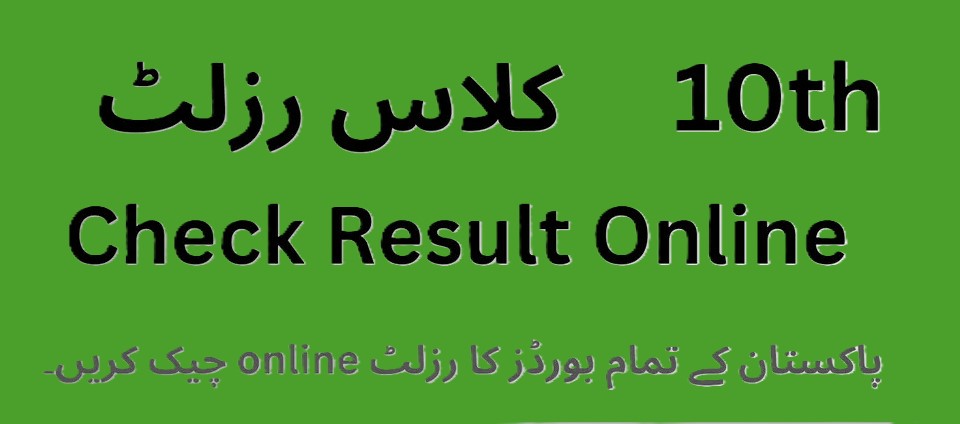 10th کلاس رزلٹ

Check Result Online

پاکستان کے تمام بورڈز کا رزلٹ online چیک کریں۔